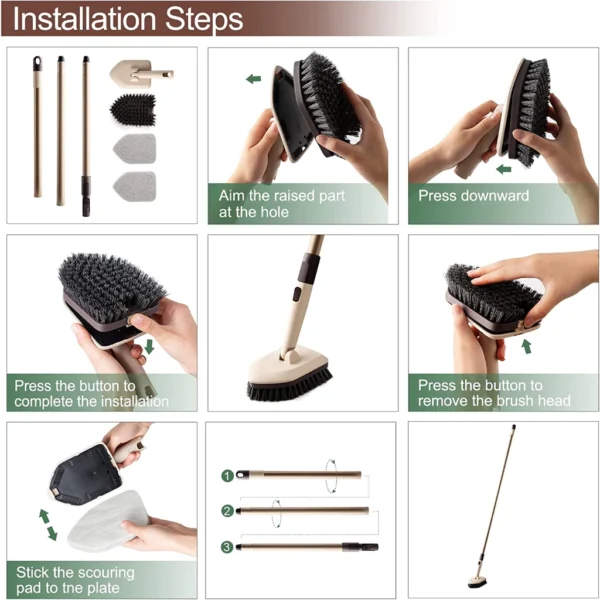 Installation Steps

Aim the raised part at the hole

Press downward

Press the button to complete the installation

Press the button to remove the brush head

Stick the scouring pad to tne plate

1

2

3